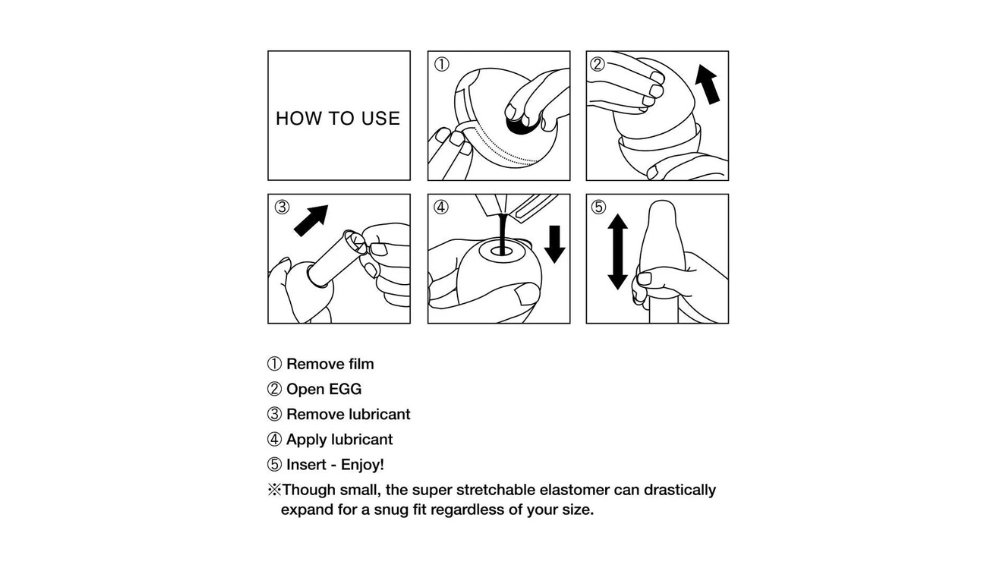 HOW TO USE

①

②

③

④

⑤

① Remove film
② Open EGG
③ Remove lubricant
④ Apply lubricant
⑤ Insert - Enjoy!
※Though small, the super stretchable elastomer can drastically expand for a snug fit regardless of your size.