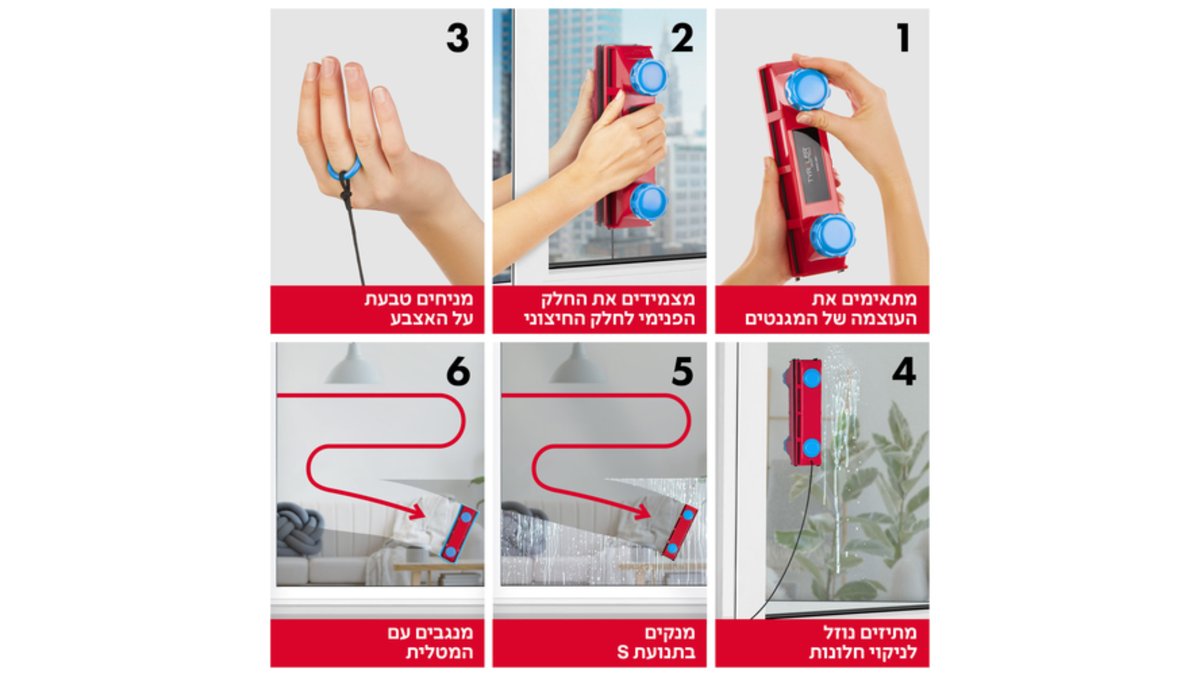 1
מתאימים את העוצמה של המגנטים

2
מצמידים את החלק הפנימי לחלק החיצוני

3
מניחים טבעת על האצבע

4
מתיזים נוזל לניקוי חלונות

5
מנקים בתנועת S

6
מנגבים עם המטלית